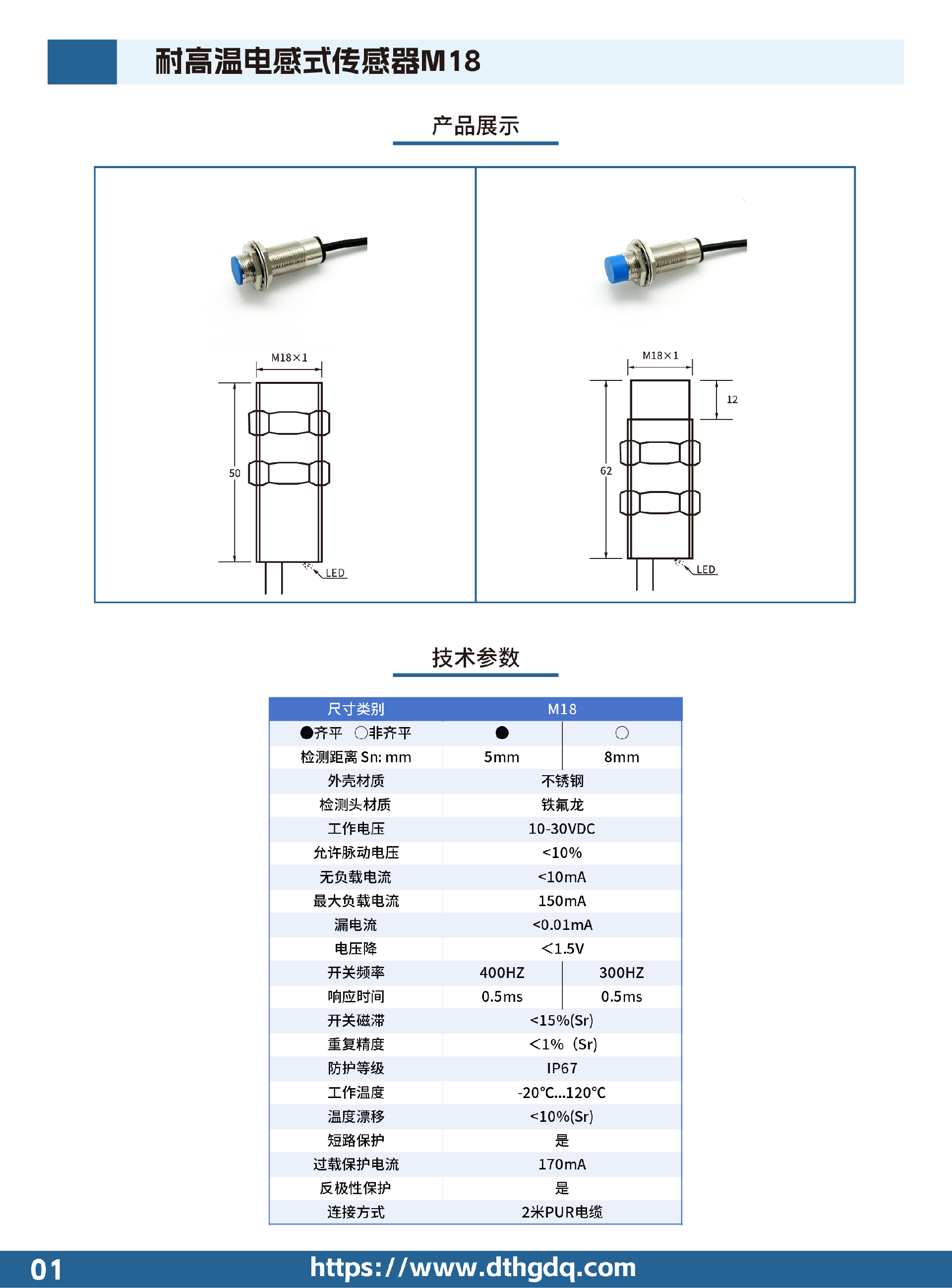 耐高温电感式传感器M18

产品展示

M18×1

50

LED

M18×1

12

62

LED

技术参数

| 尺寸类别 | M18 | |
|---|---|---|
| ●齐平 ○非齐平 | ● | ○ |
| 检测距离 Sn: mm | 5mm | 8mm |
| 外壳材质 | 不锈钢 | |
| 检测头材质 | 铁氟龙 | |
| 工作电压 | 10-30VDC | |
| 允许脉动电压 | <10% | |
| 无负载电流 | <10mA | |
| 最大负载电流 | 150mA | |
| 漏电流 | <0.01mA | |
| 电压降 | <1.5V | |
| 开关频率 | 400HZ | 300HZ |
| 响应时间 | 0.5ms | 0.5ms |
| 开关磁滞 | <15%(Sr) | |
| 重复精度 | <1% (Sr) | |
| 防护等级 | IP67 | |
| 工作温度 | -20℃...120℃ | |
| 温度漂移 | <10%(Sr) | |
| 短路保护 | 是 | |
| 过载保护电流 | 170mA | |
| 反极性保护 | 是 | |
| 连接方式 | 2米PUR电缆 | |

01

https://www.dthgdq.com