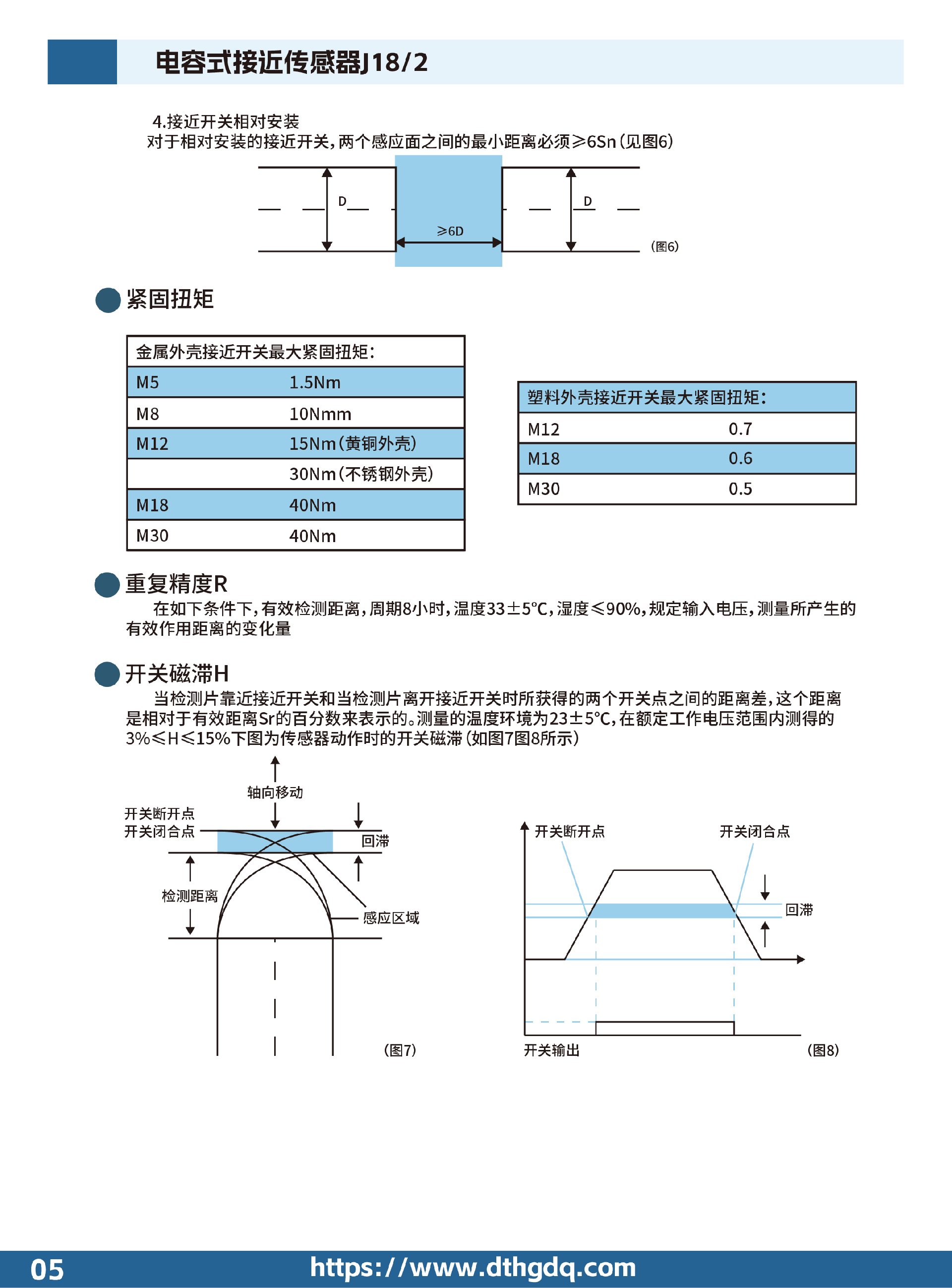 电容式接近传感器J18/2

4.接近开关相对安装
对于相对安装的接近开关，两个感应面之间的最小距离必须≥6Sn（见图6）

D
≥6D
D
（图6）

紧固扭矩

| 金属外壳接近开关最大紧固扭矩： | |
|---|---|
| M5 | 1.5Nm |
| M8 | 10Nmm |
| M12 | 15Nm（黄铜外壳） |
| | 30Nm（不锈钢外壳） |
| M18 | 40Nm |
| M30 | 40Nm |

| 塑料外壳接近开关最大紧固扭矩： | |
|---|---|
| M12 | 0.7 |
| M18 | 0.6 |
| M30 | 0.5 |

重复精度R
在如下条件下，有效检测距离，周期8小时，温度33±5℃，湿度≤90%，规定输入电压，测量所产生的有效作用距离的变化量

开关磁滞H
当检测片靠近接近开关和当检测片离开接近开关时所获得的两个开关点之间的距离差，这个距离是相对于有效距离Sr的百分数来表示的。测量的温度环境为23±5℃，在额定工作电压范围内测得的3%≤H≤15%下图为传感器动作时的开关磁滞（如图7图8所示）

轴向移动
开关断开点
开关闭合点
回滞
检测距离
感应区域
（图7）

开关断开点
开关闭合点
回滞
开关输出
（图8）

05
https://www.dthgdq.com